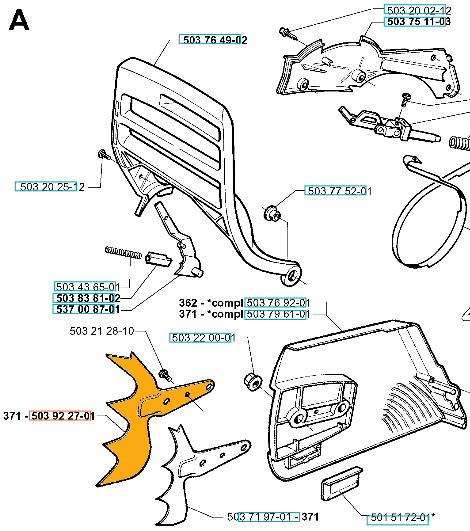 A

503 20 02-12
503 75 11-03
503 76 49-02
503 20 25-12
503 77 52-01
503 43 65-01
503 83 81-02
537 00 87-01
362 - *compl 503 76 92-01
371 - *compl 503 79 61-01
503 21 28-10
503 22 00-01
371 - 503 92 27-01
503 71 97-01 - 371
501 51 72-01*