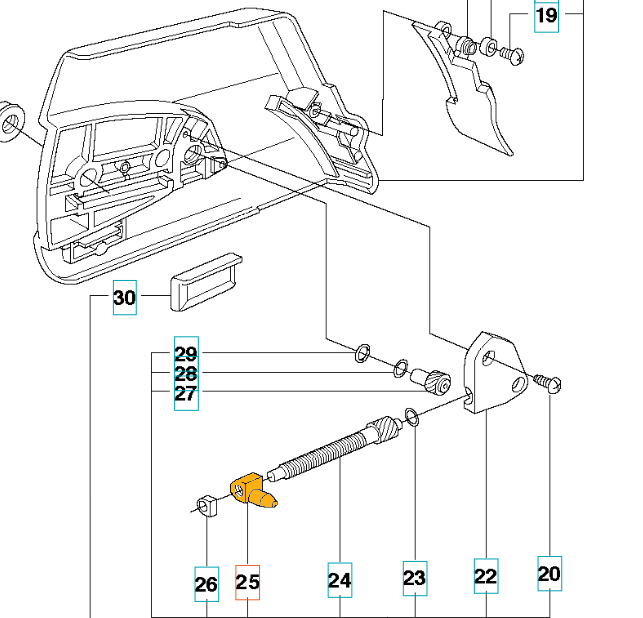 19
30
29
28
27
26
25
24
23
22
20