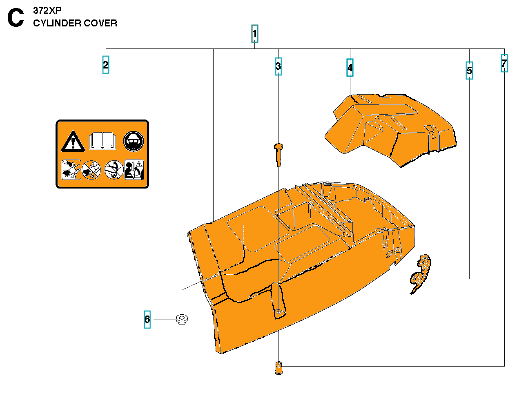 C
372XP
CYLINDER COVER

1
2
3
4
5
7
6