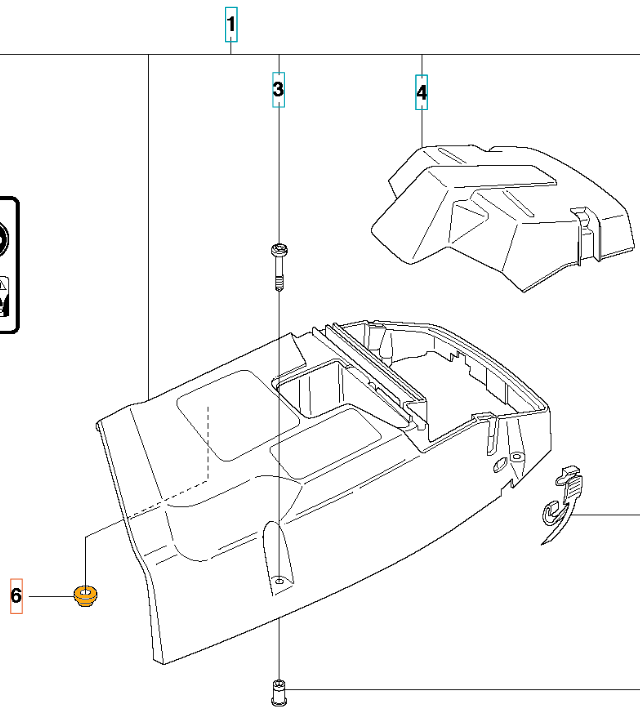 1

3

4

6