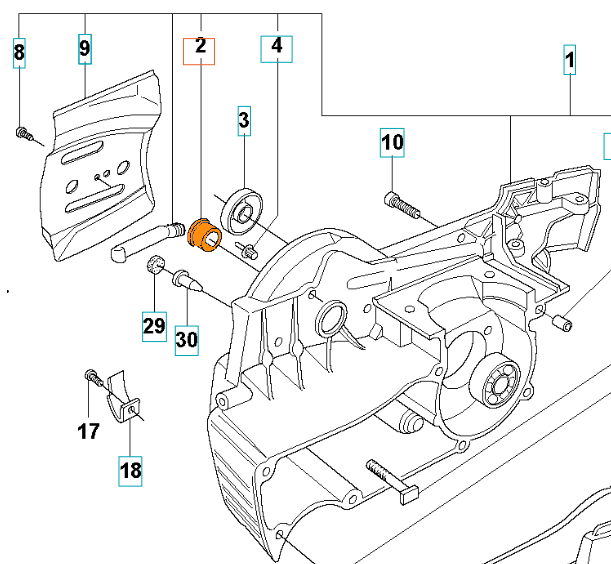 8
9
2
4
1
3
10
29
30
17
18