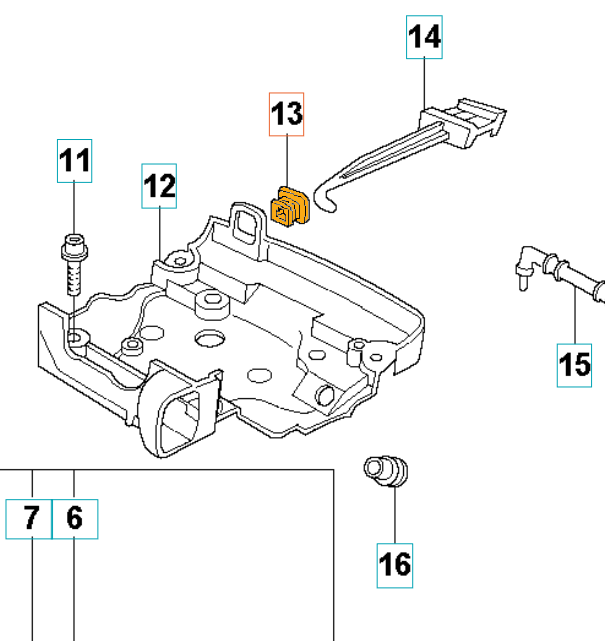 14
13
11
12
15
7
6
16