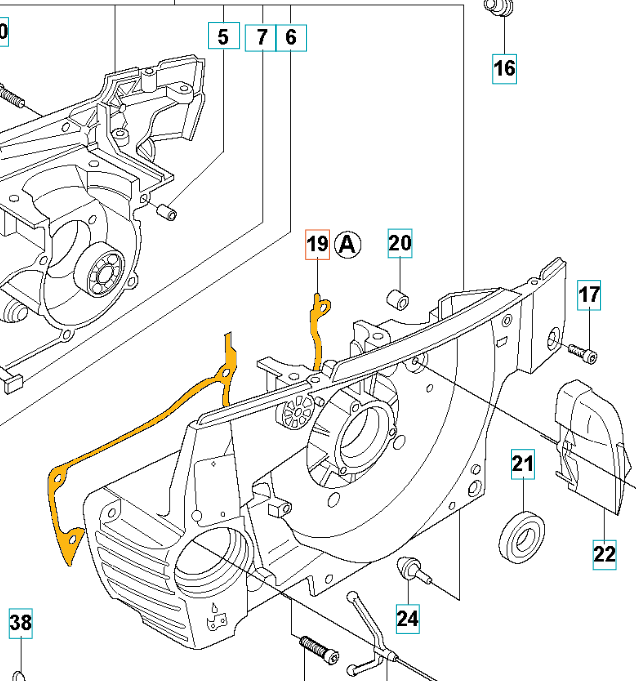 0
5
7
6
16
19
A
20
17
21
22
24
38