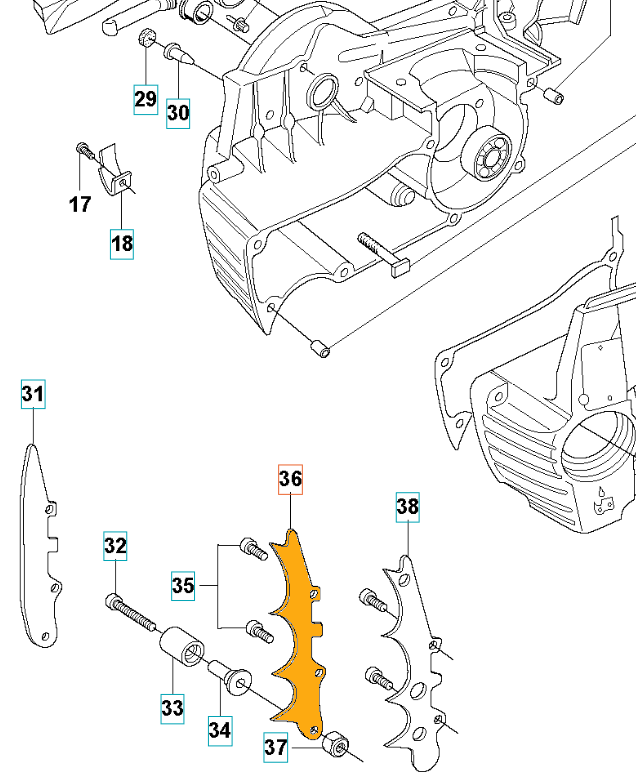 29
30
17
18
31
36
38
32
35
33
34
37