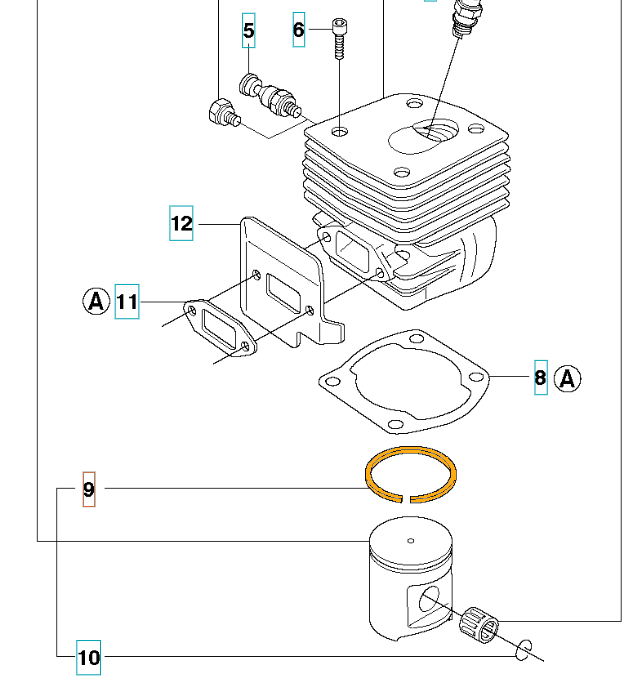 5
6
12
A 11
8 A
9
10