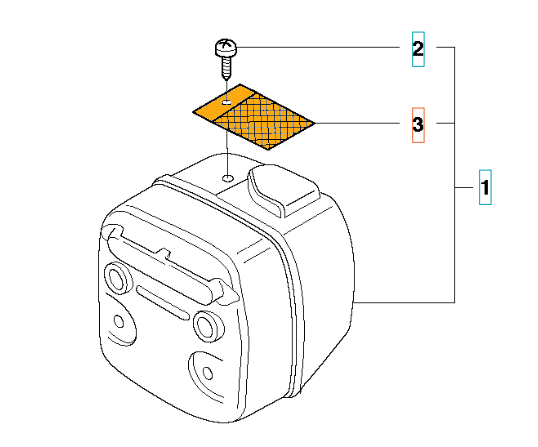 2
3
1