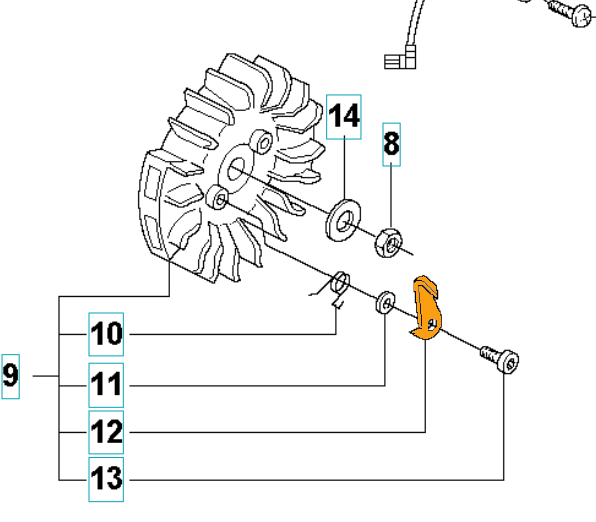 14
8
10
9
11
12
13