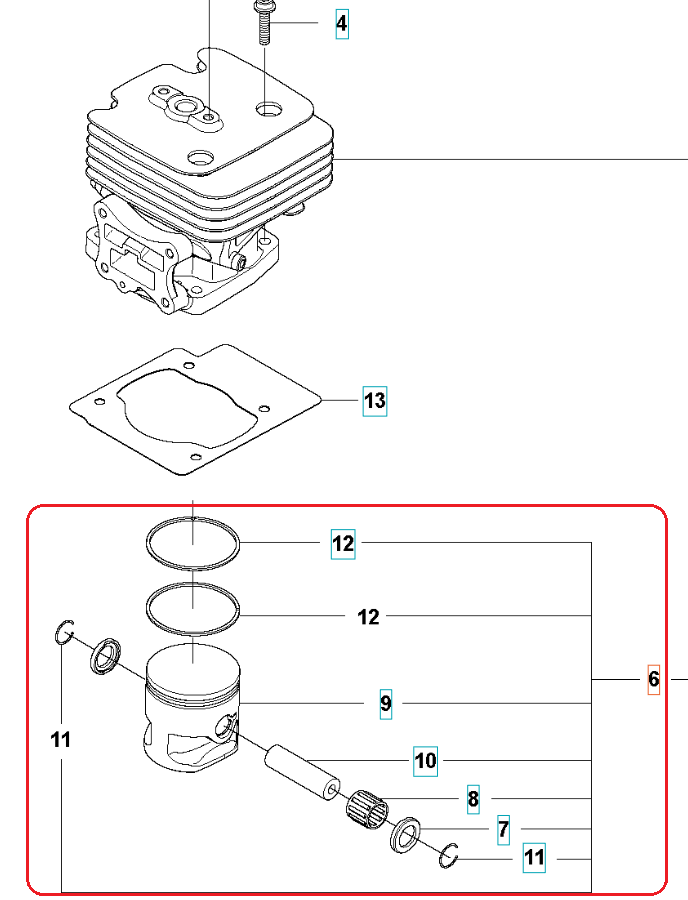 4
13
12
12
11
9
6
10
8
7
11