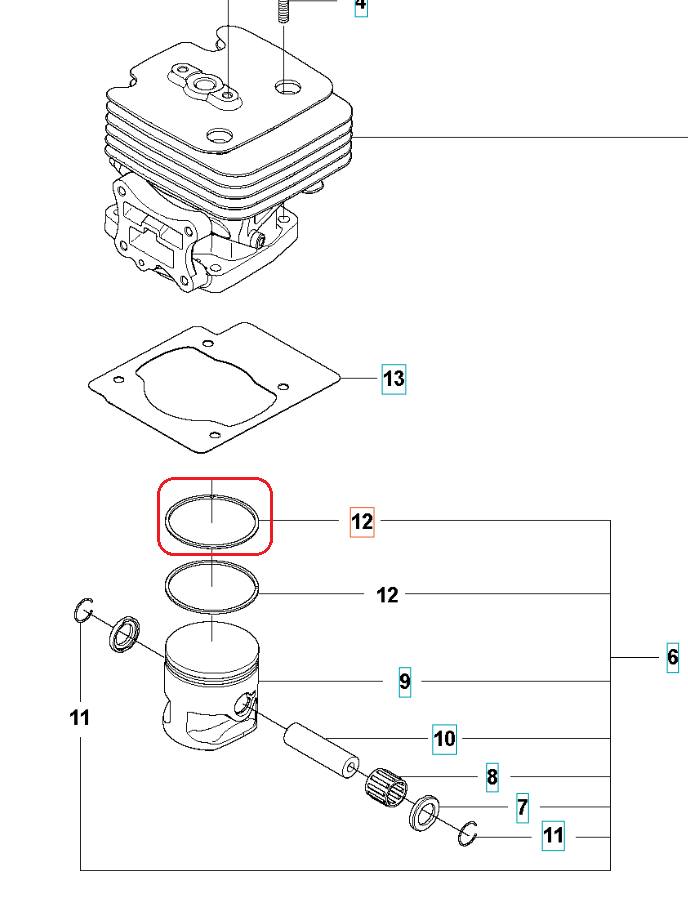 4
13
12
12
6
9
11
10
8
7
11