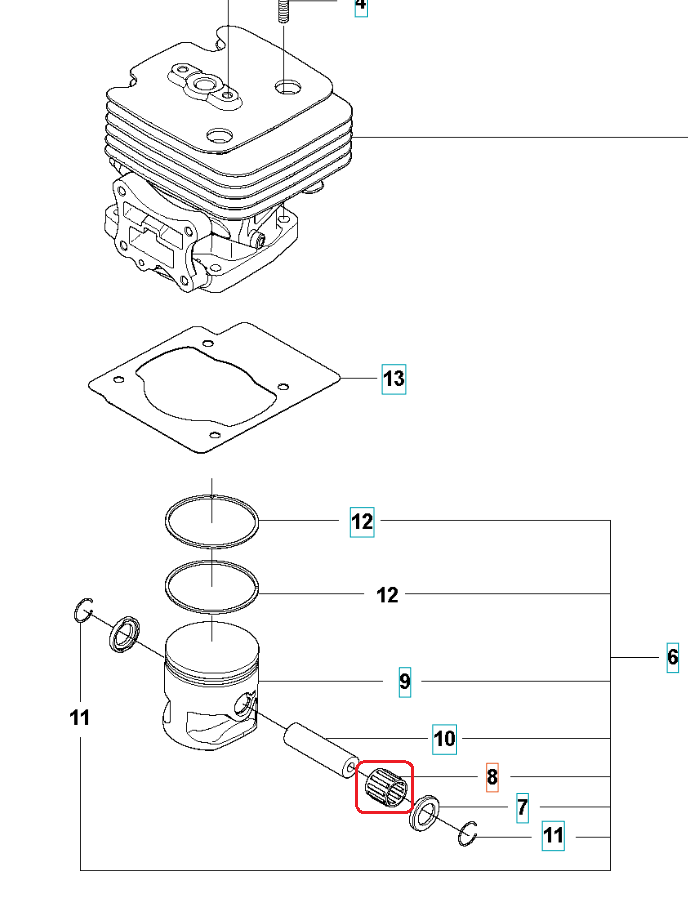 4
13
12
12
6
9
11
10
8
7
11