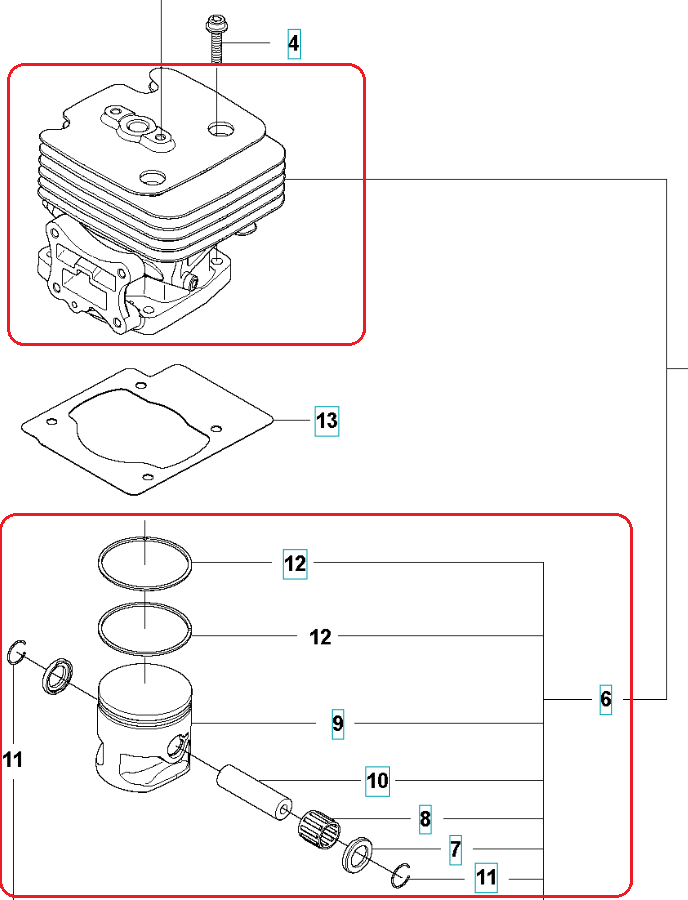 4

13

12

12

6

9

11

10

8

7

11