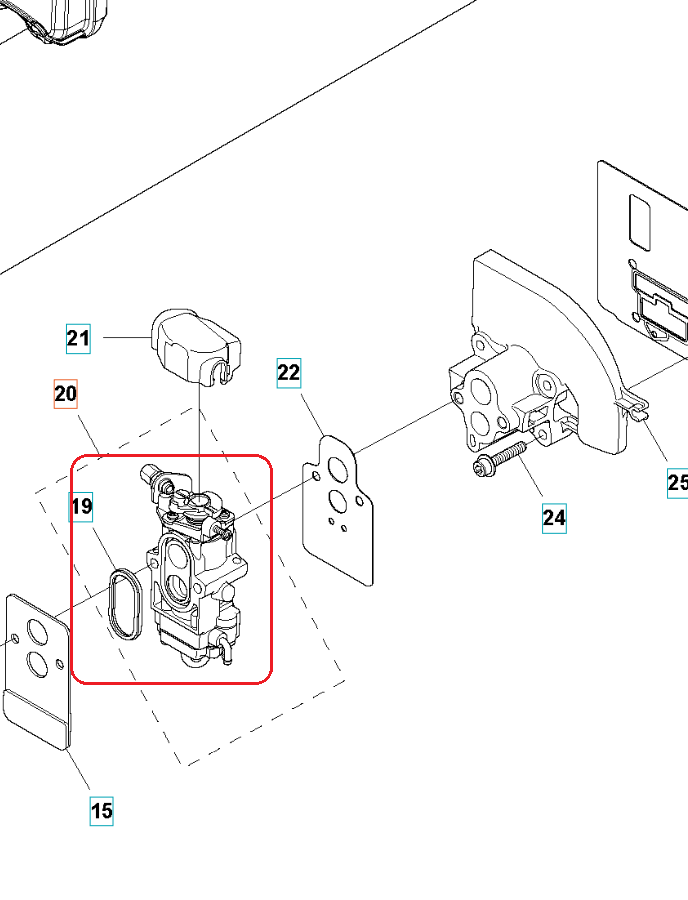 21
20
22
19
24
25
15