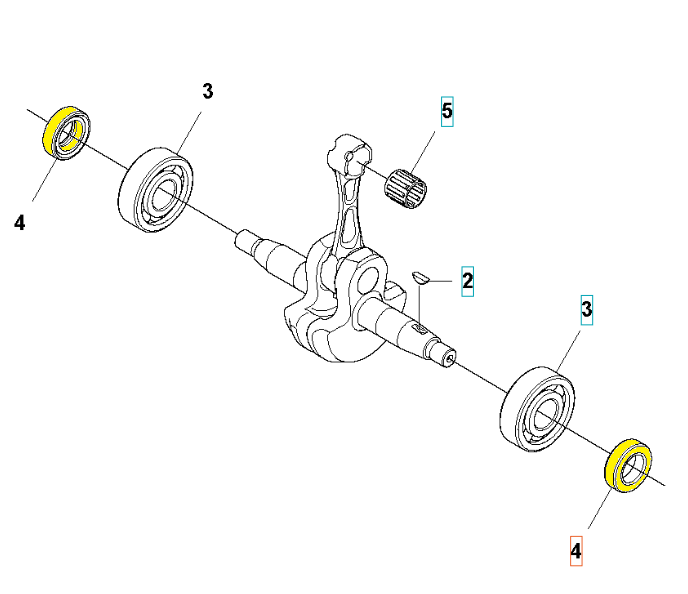 3
5
4
2
3
4