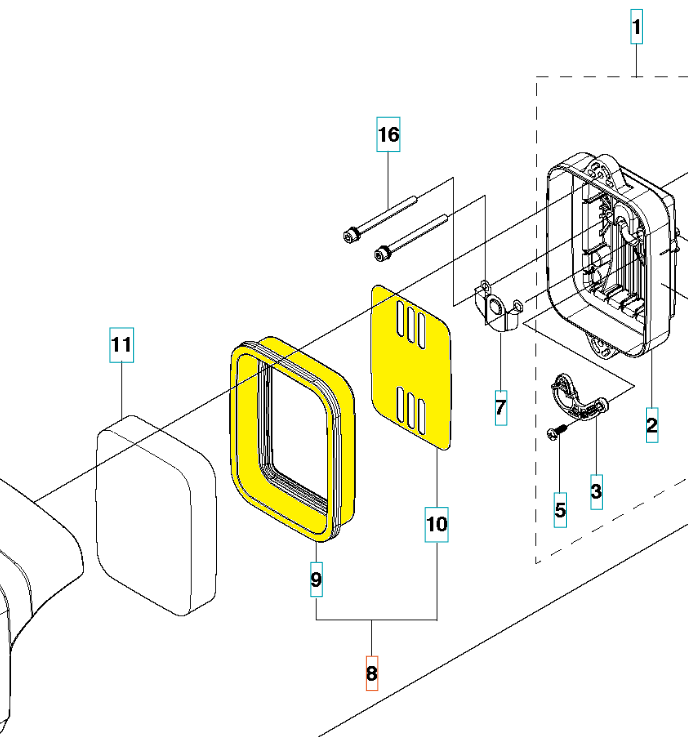 1
16
11
7
2
3
5
10
9
8