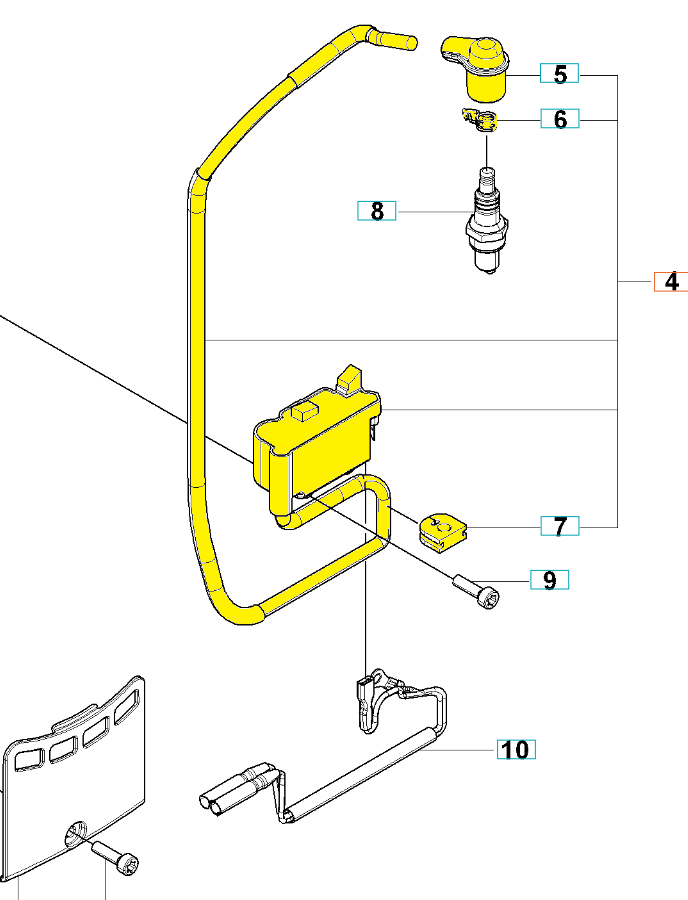 5
6
8
4
7
9
10