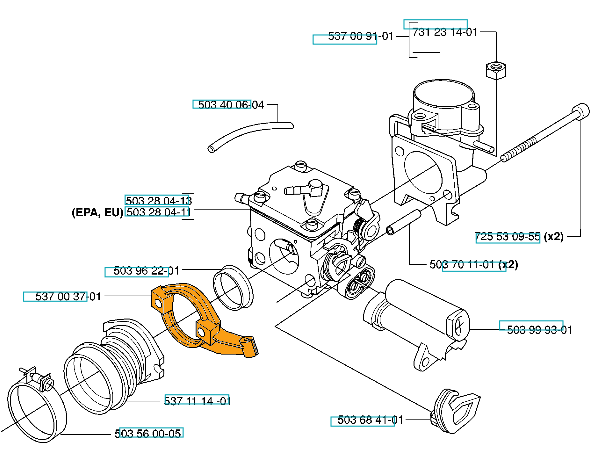 537 00 91-01
731 23 14-01
503 40 06-04
503 28 04-13
(EPA, EU) 503 28 04-11
725 53 09-55 (x2)
503 70 11-01 (x2)
503 96 22-01
537 00 37-01
503 99 93-01
537 11 14 -01
503 68 41-01
503 56 00-05