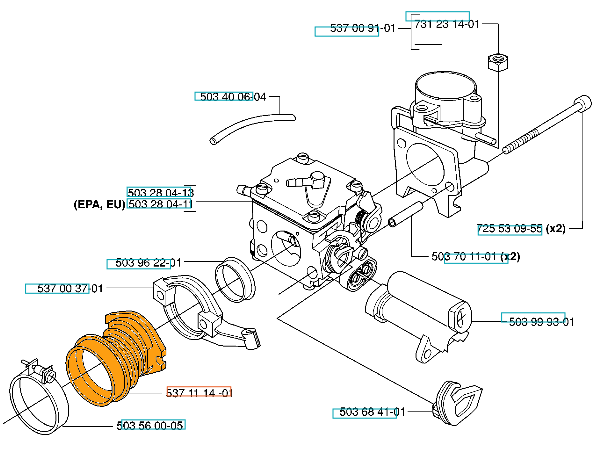 537 00 91-01
731 23 14-01
503 40 06-04
503 28 04-13
(EPA, EU) 503 28 04-11
725 53 09-55 (x2)
503 70 11-01 (x2)
503 96 22-01
537 00 37-01
503 99 93-01
537 11 14 -01
503 68 41-01
503 56 00-05