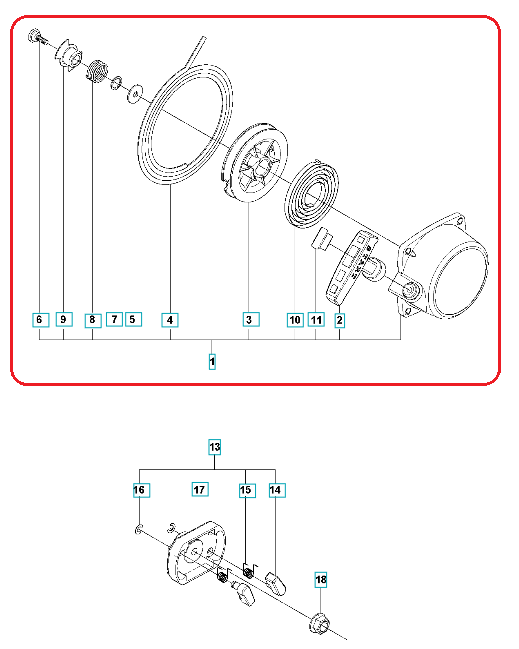 6 9 8 7 5 4 3 10 11 2

1

13

16 17 15 14

18