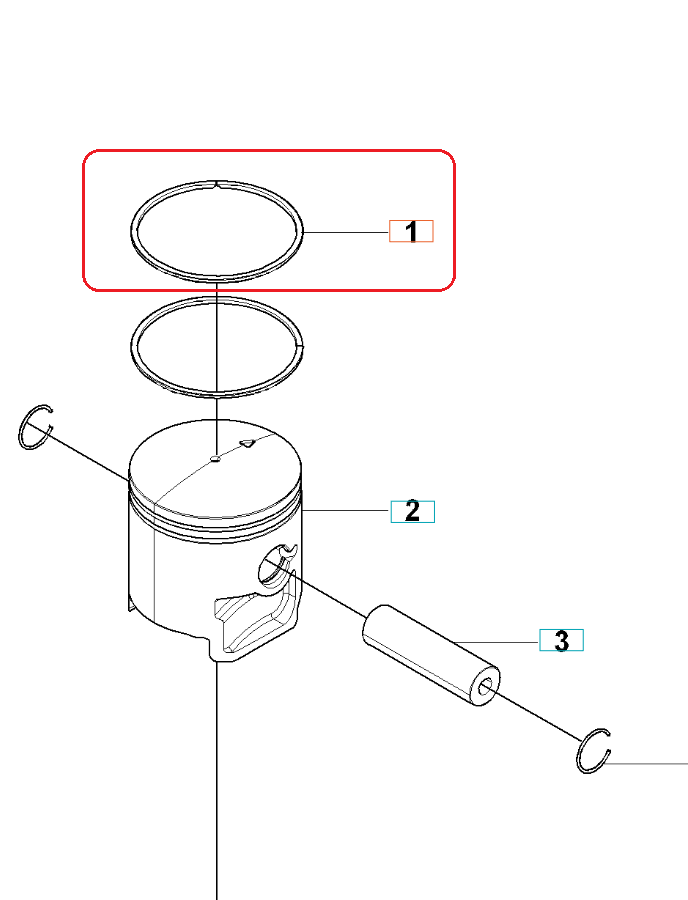 1
2
3