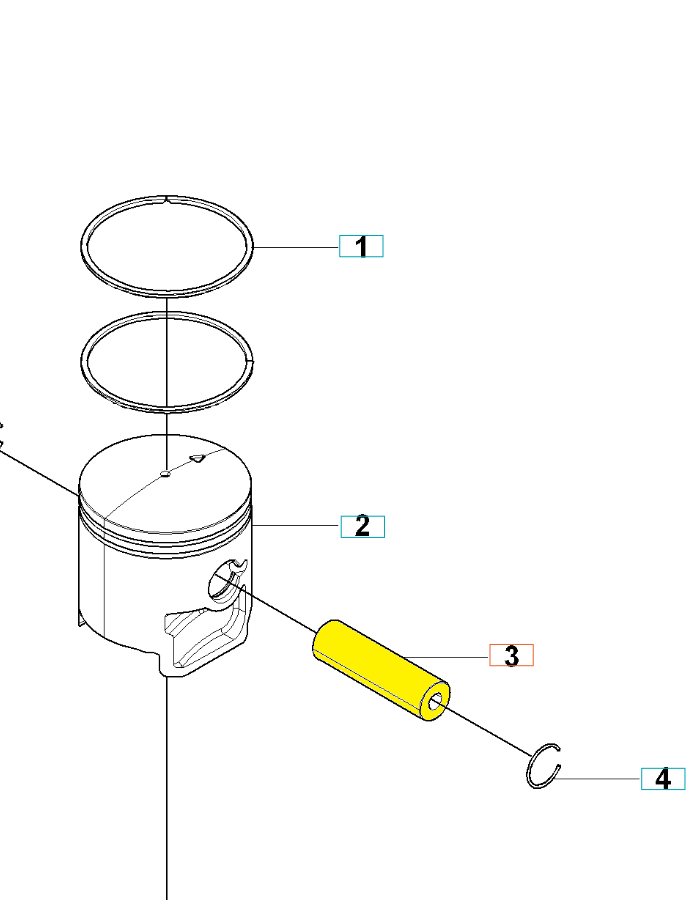 1

2

3

4