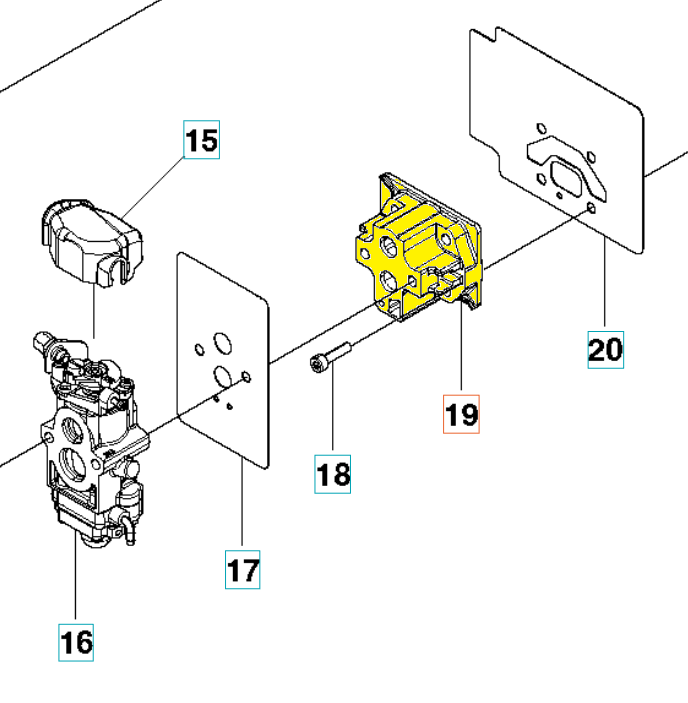 15

20

19

18

17

16