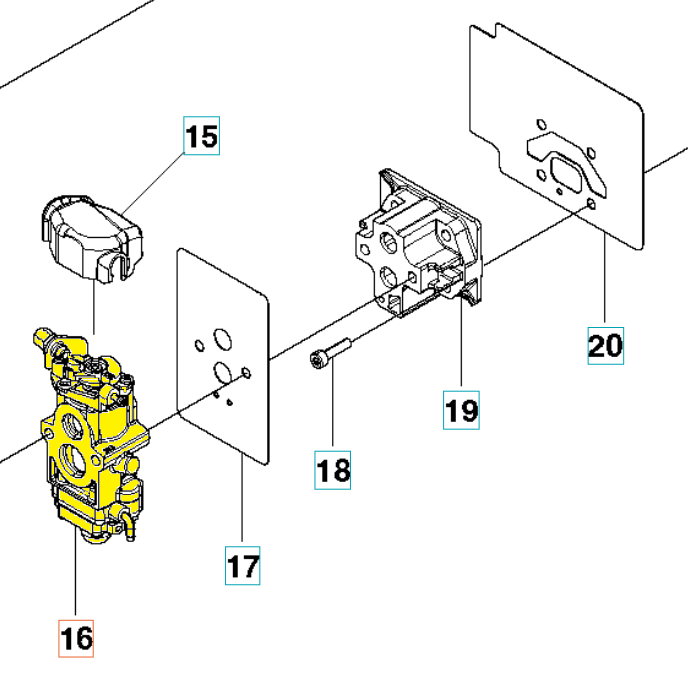 15

20

19

18

17

16