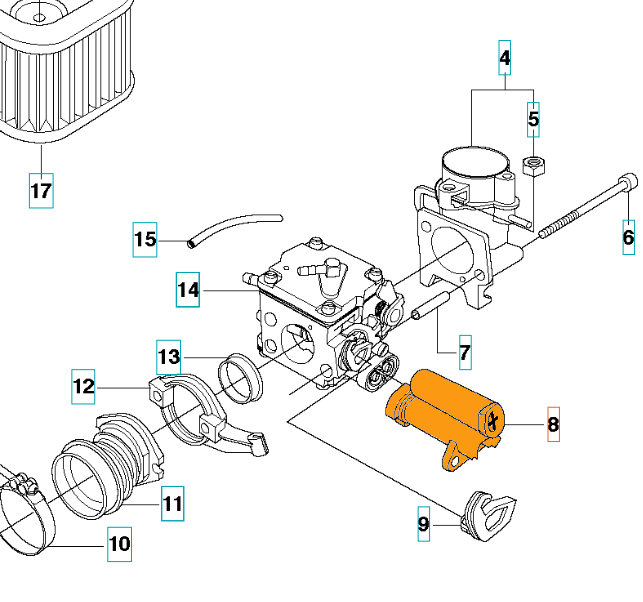 4
5
17
15
6
14
7
13
12
8
11
9
10