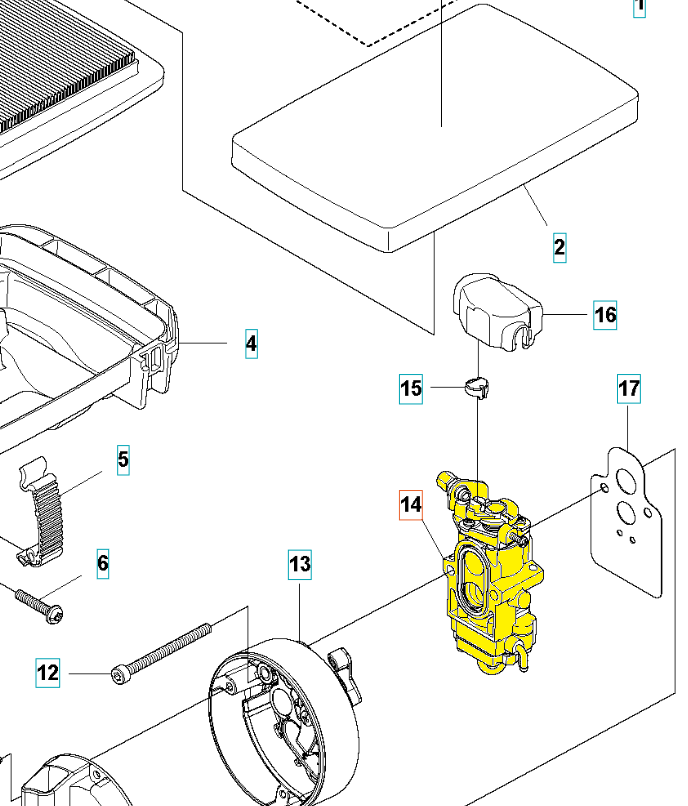 1
2
16
4
15
17
5
14
6
13
12