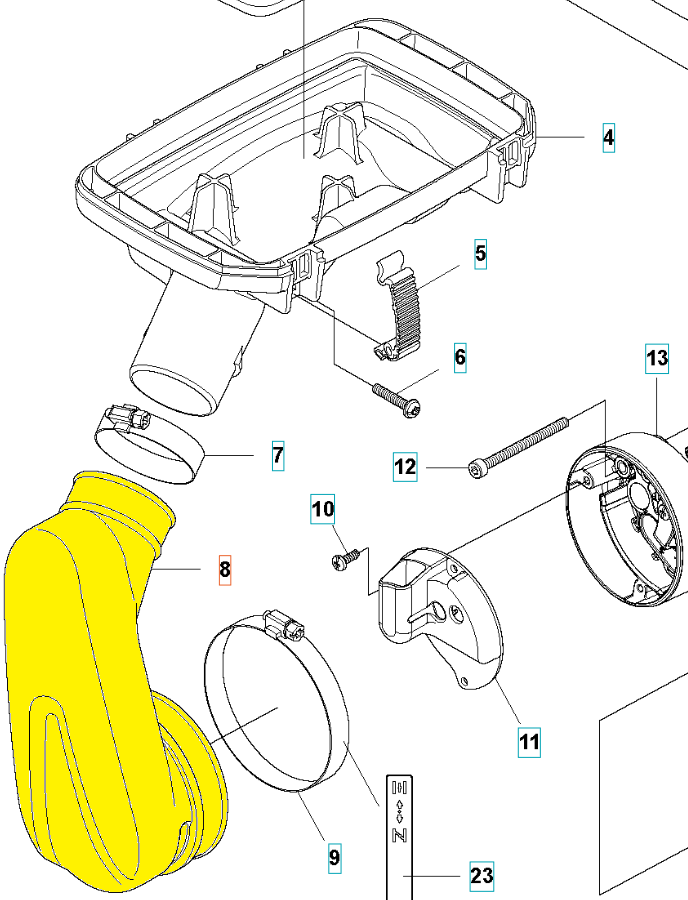 4
5
6
13
7
12
10
8
11
9
23