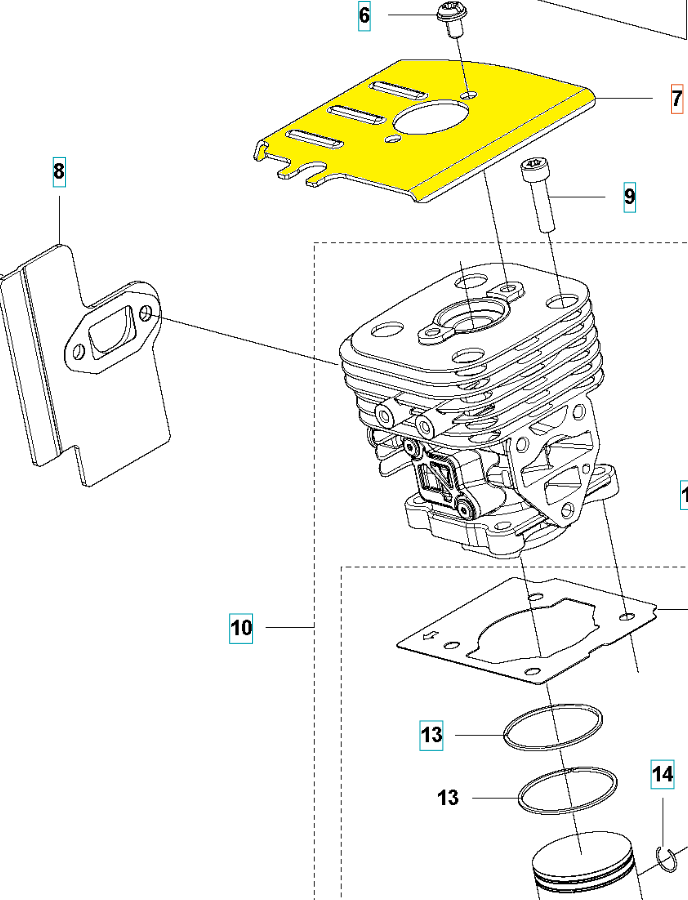 6
7
8
9
1
10
13
13
14