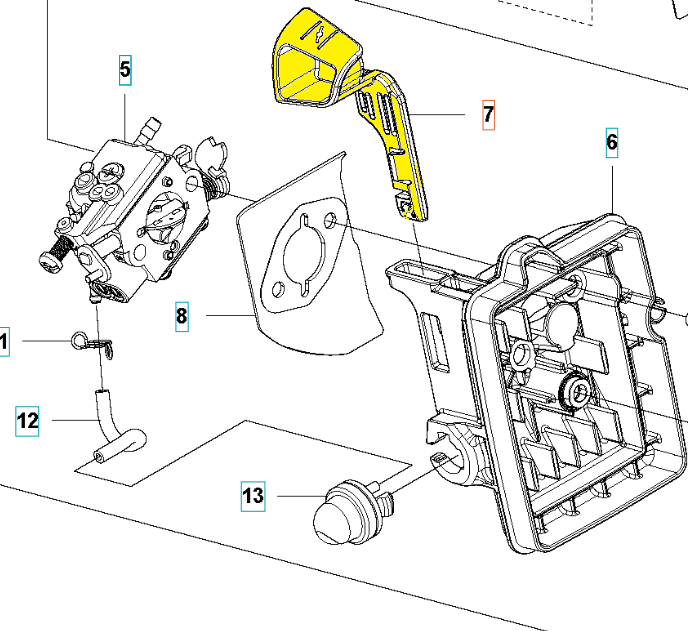 5

7

6

8

1

12

13