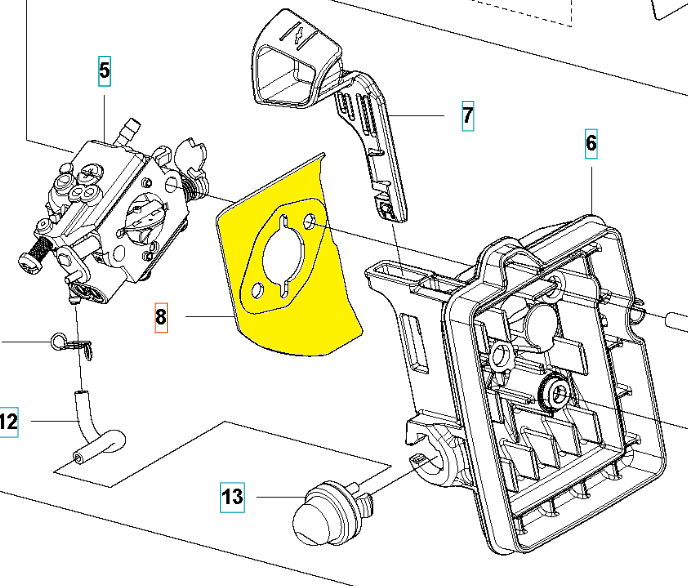 5
7
6
8
12
13