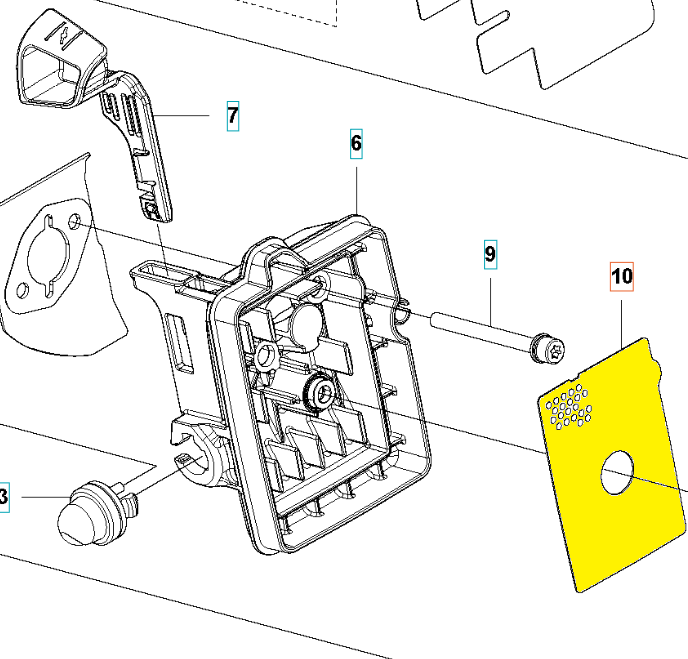 7
6
9
10
3