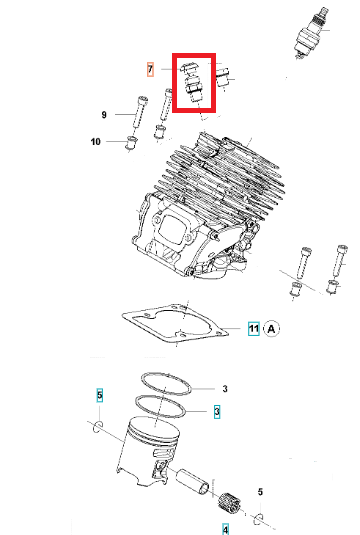 7
9
10
11 A
3
5
3
5
4