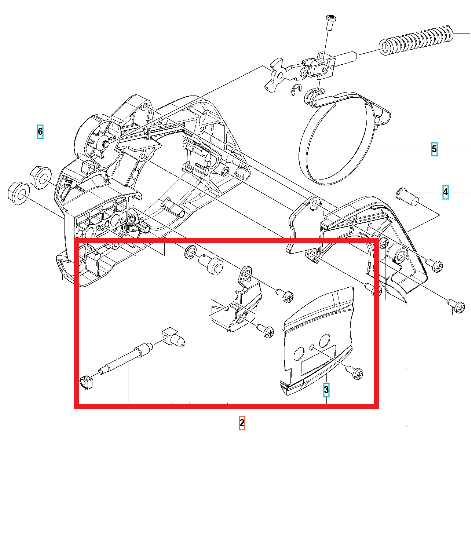 6
5
4
3
2