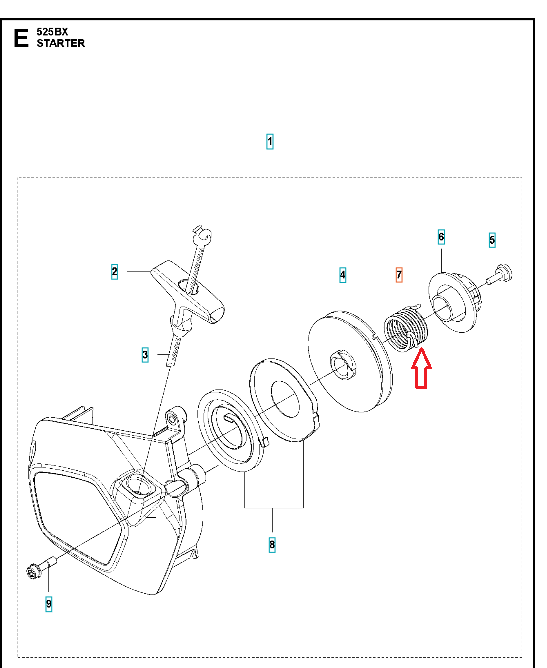 E 525BX
STARTER

1

2

3

4

7

6

5

8

9