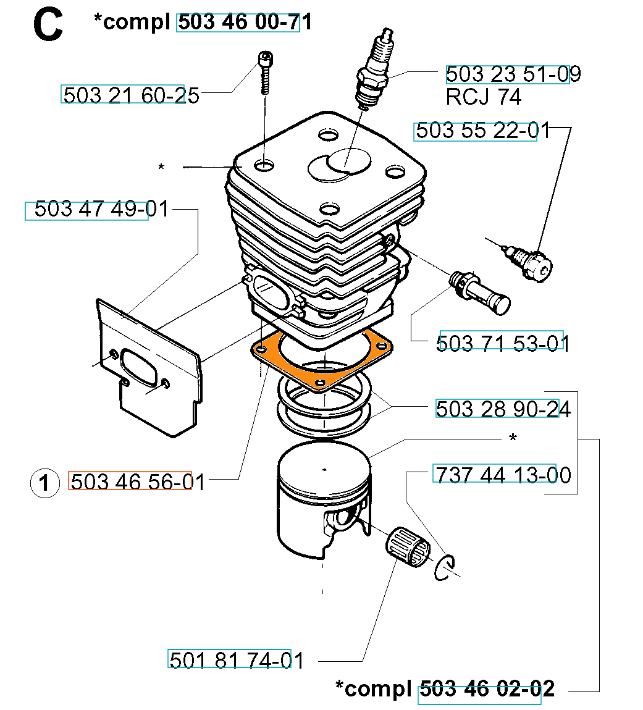 C *compl 503 46 00-71

503 21 60-25

503 23 51-09
RCJ 74

503 55 22-01

*

503 47 49-01

503 71 53-01

503 28 90-24

*

1 503 46 56-01

737 44 13-00

501 81 74-01

*compl 503 46 02-02