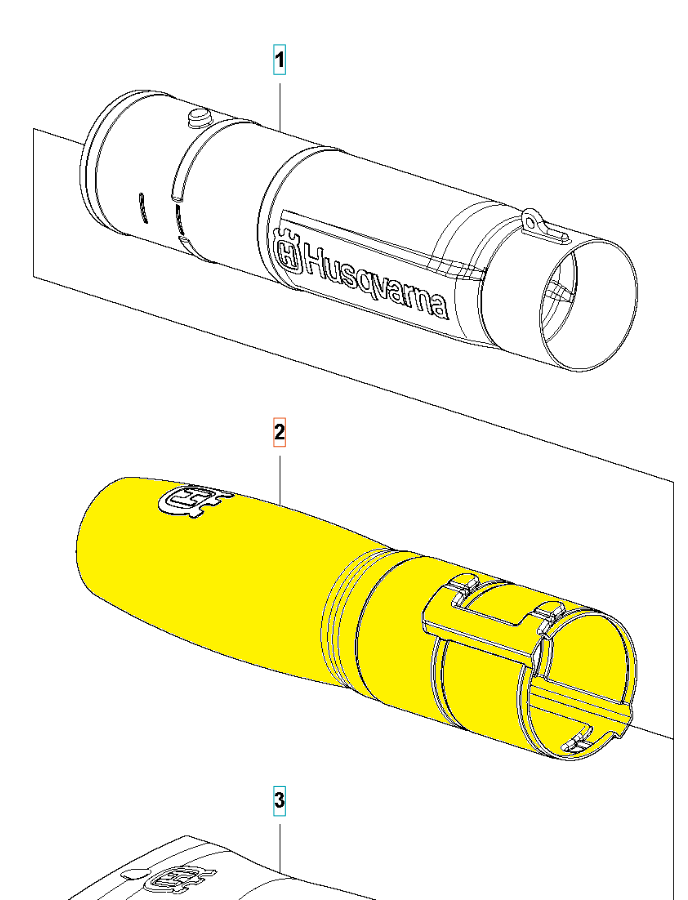 1

Husqvarna

2

3