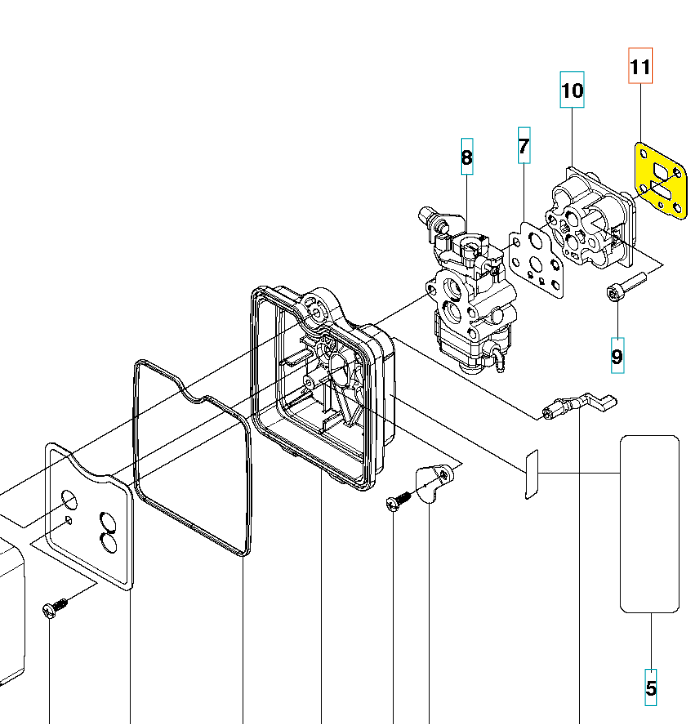 11
10
8
7
9
5