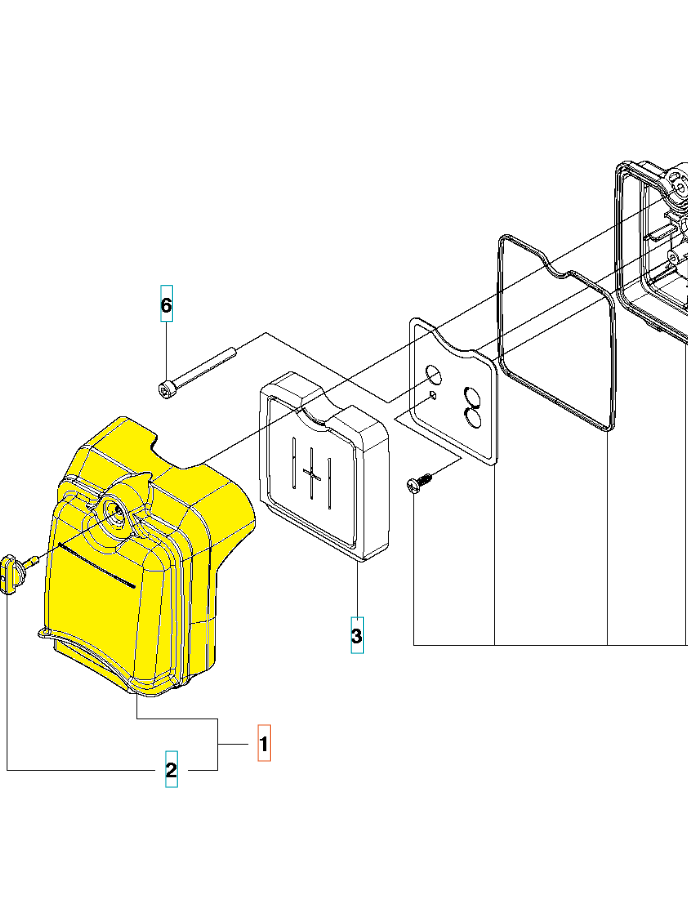 6

3

1

2