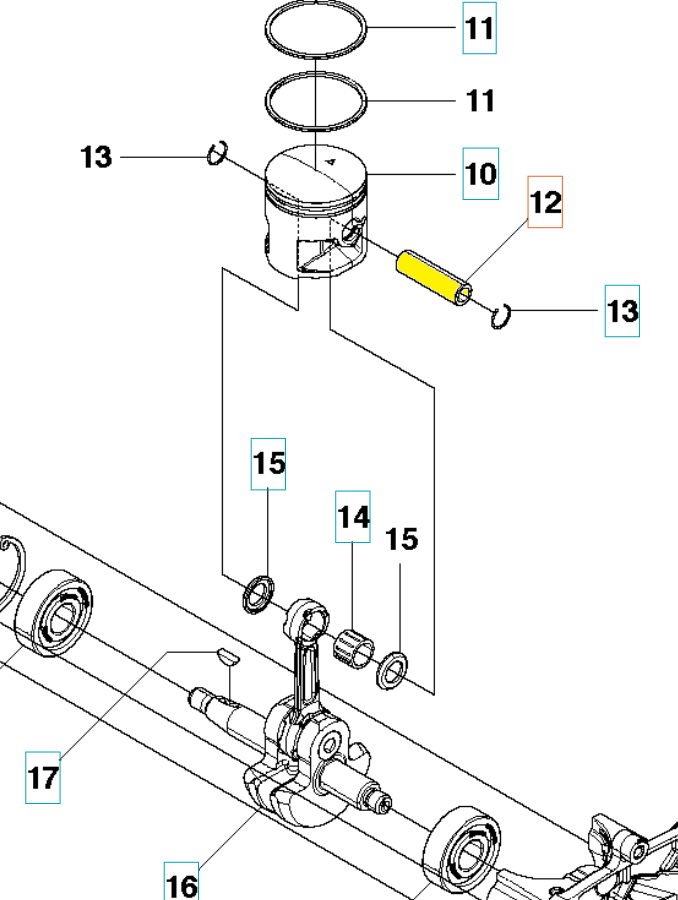 11
11
13
10
12
13
15
14
15
17
16