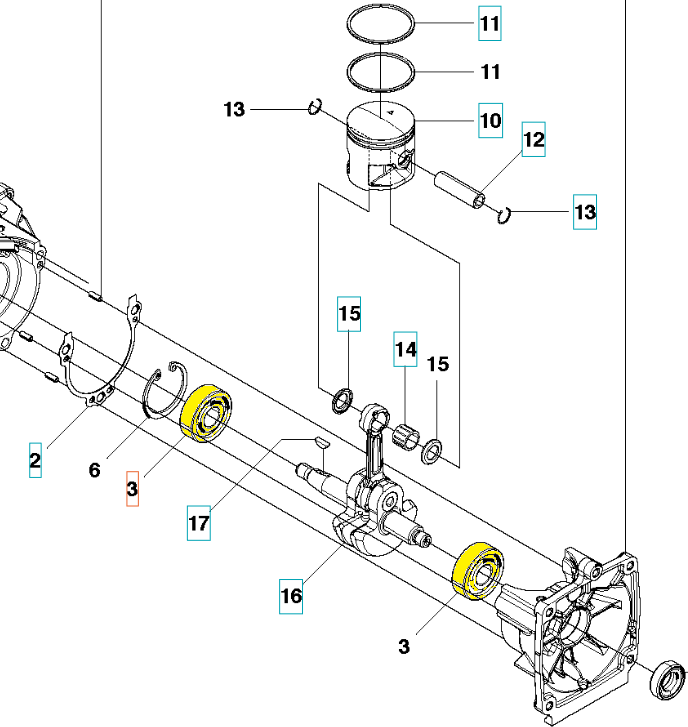 11
11
13
10
12
13
15
14
15
2
6
3
17
16
3