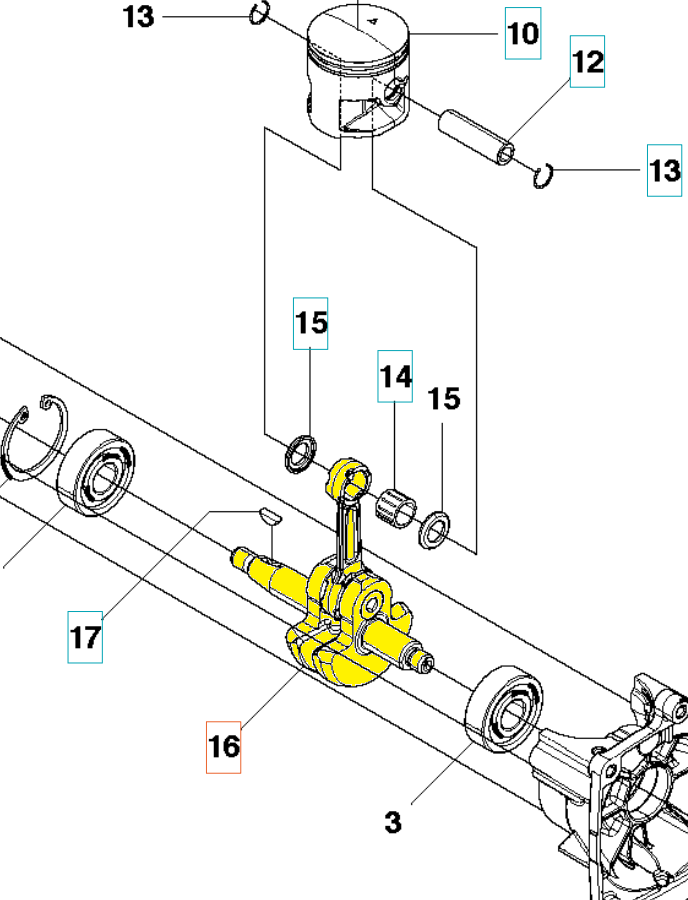 13
10
12
13
15
14
15
17
16
3