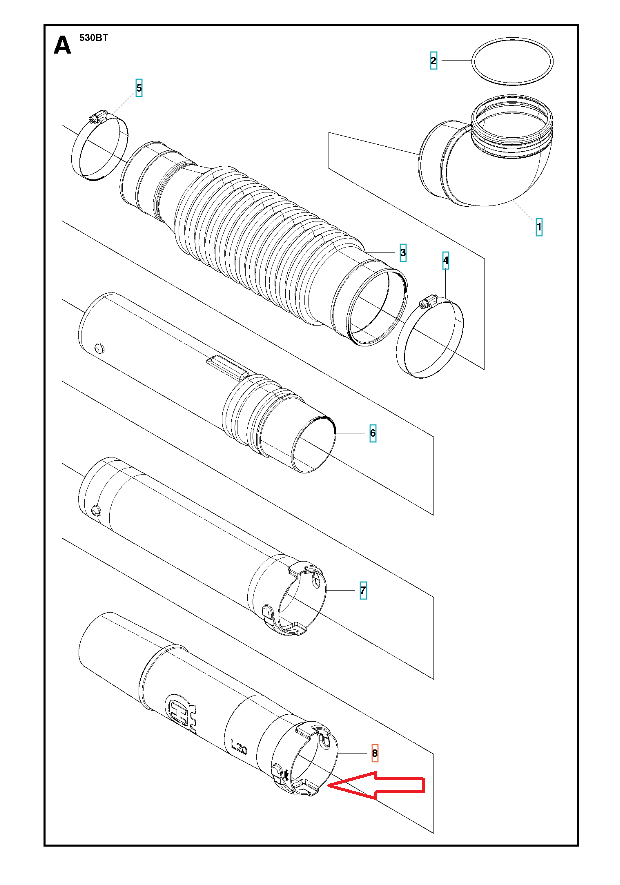 A 530BT

2

5

1

3

4

6

7

8