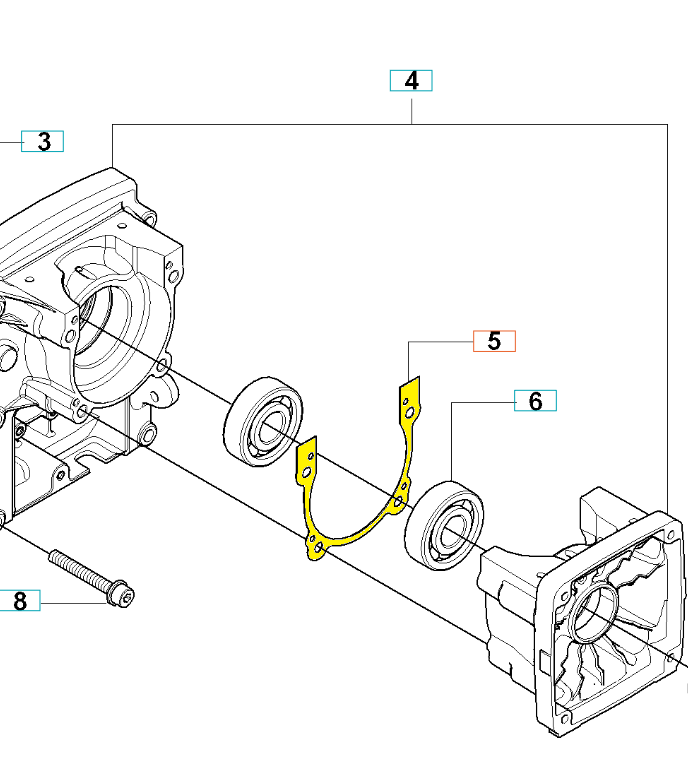 4
3
5
6
8