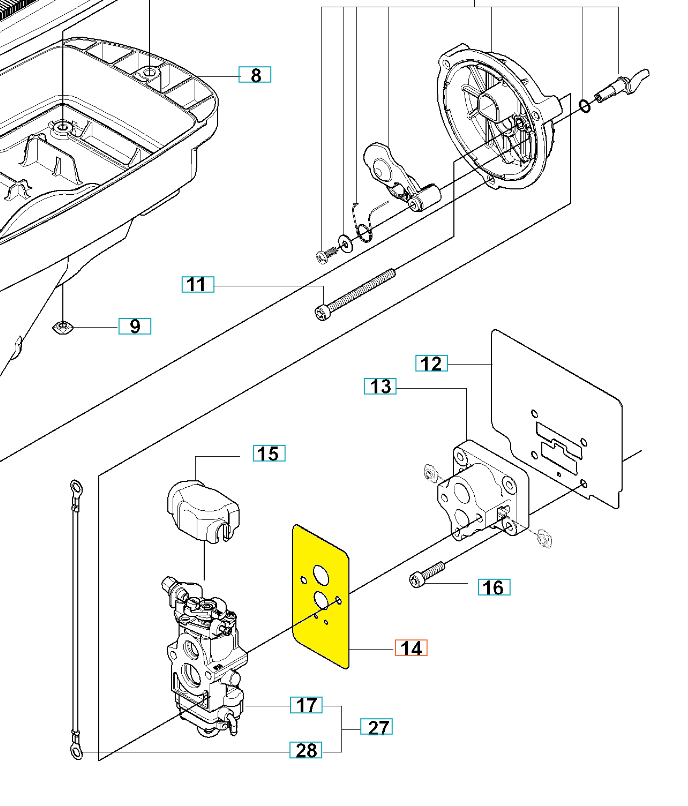 8
11
9
12
13
15
16
14
17
27
28