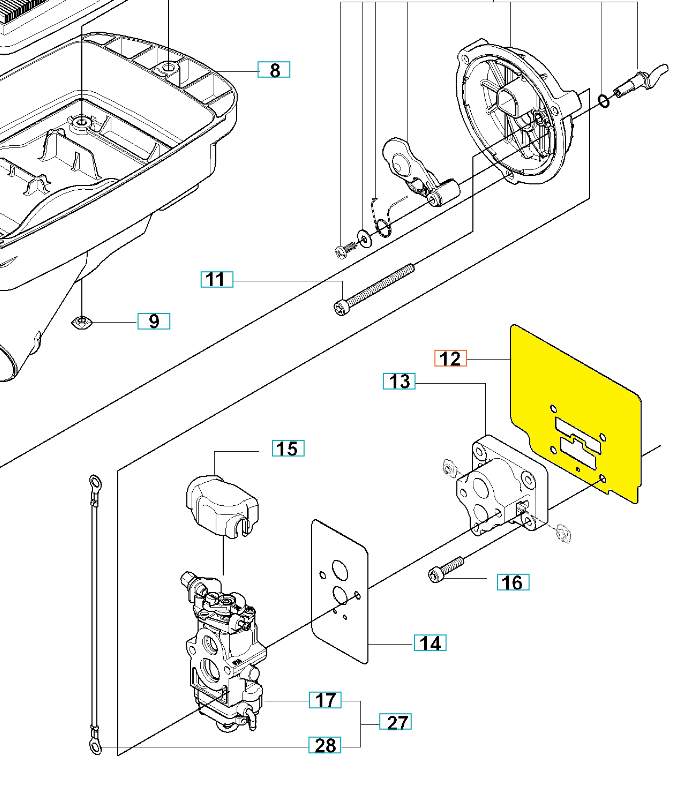 8

11

9

12

13

15

16

14

17

27

28