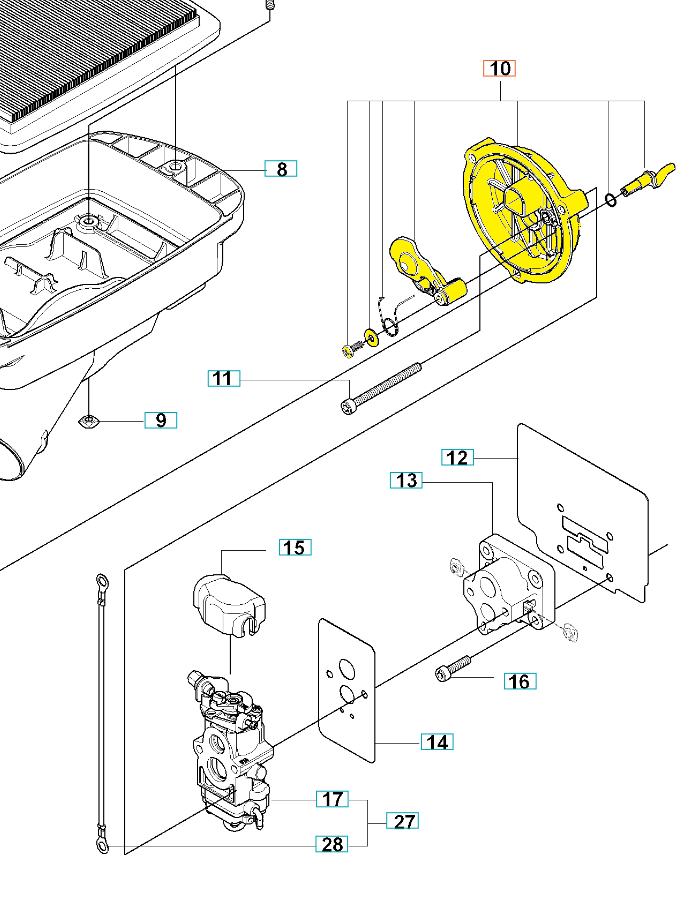 10
8
11
9
12
13
15
16
14
17
27
28