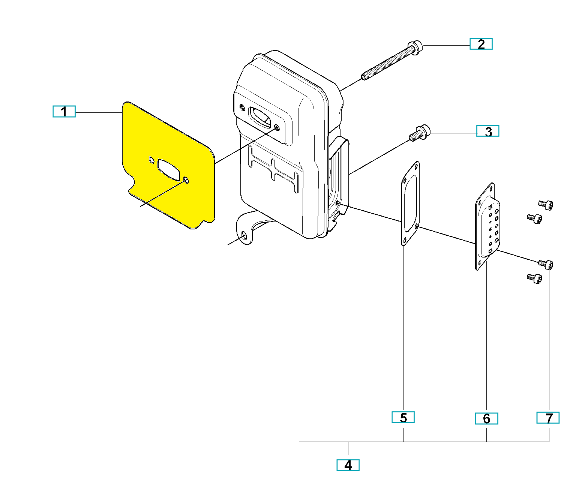 2
1
3
5
6
7
4