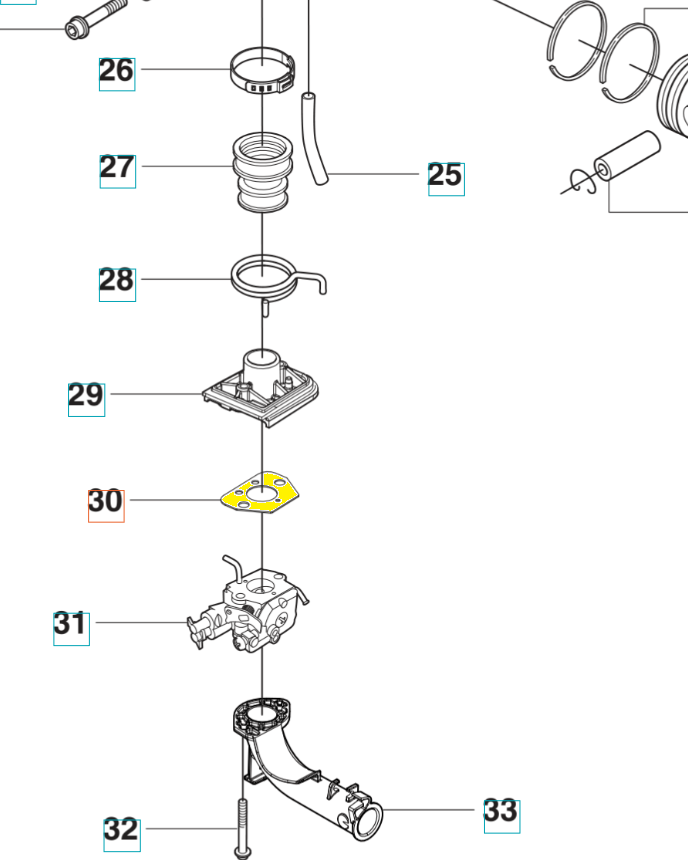 26
27
25
28
29
30
31
32
33